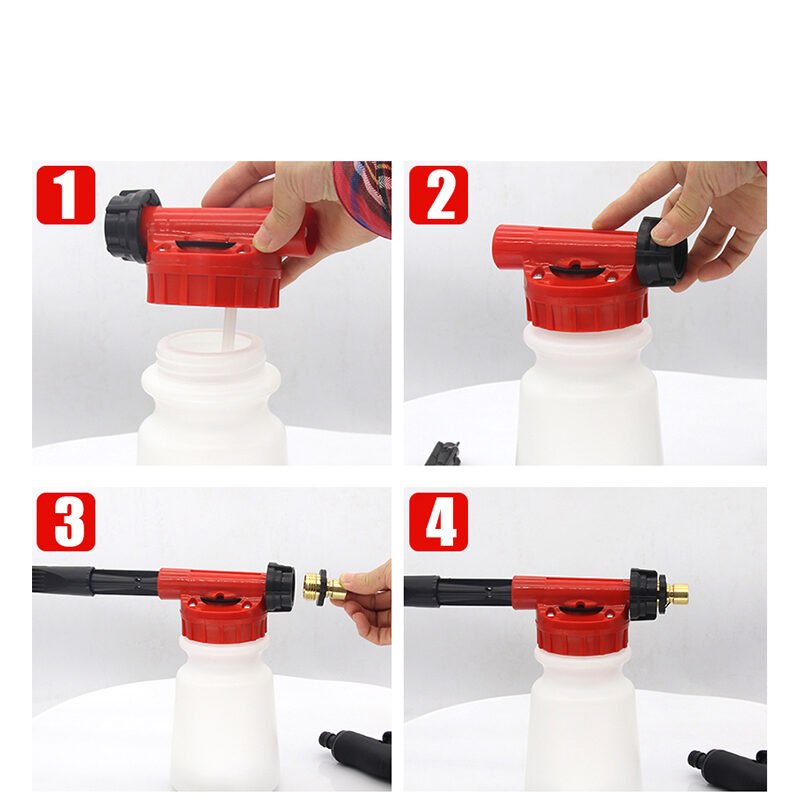 1

2

3

4